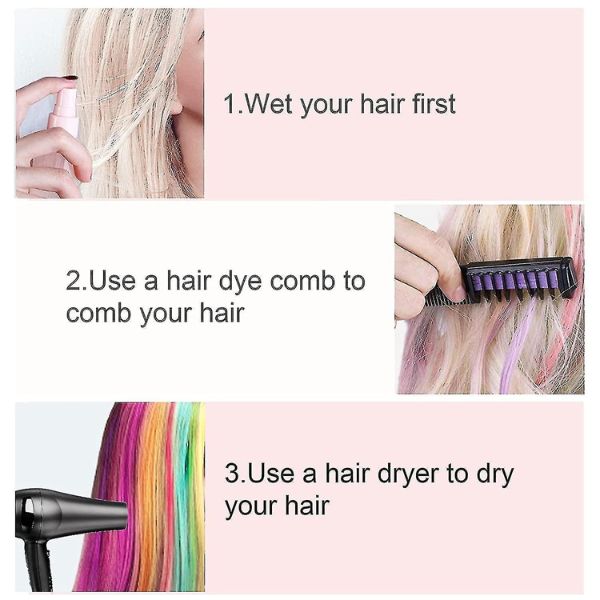 1.Wet your hair first

2.Use a hair dye comb to comb your hair

3.Use a hair dryer to dry your hair