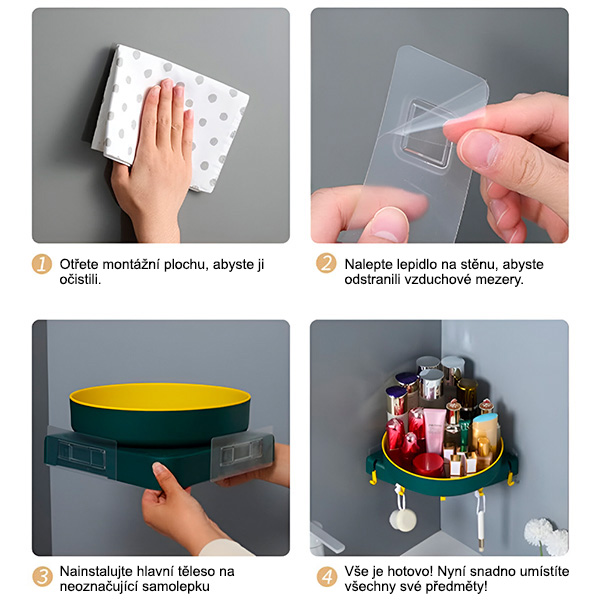 1 Otřete montážní plochu, abyste ji očistili.

2 Nalepte lepidlo na stěnu, abyste odstranili vzduchové mezery.

3 Nainstalujte hlavní těleso na neoznačující samolepku

4 Vše je hotovo! Nyní snadno umístíte všechny své předměty!